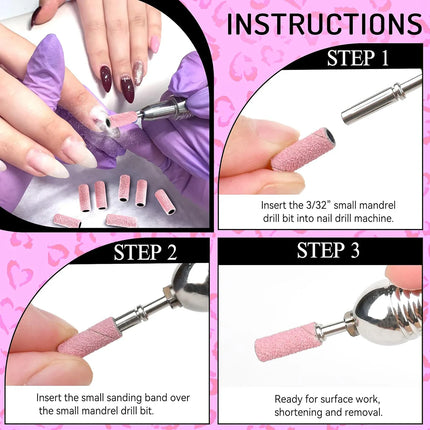 INSTRUCTIONS

STEP 1

Insert the 3/32" small mandrel drill bit into nail drill machine.

STEP 2

Insert the small sanding band over the small mandrel drill bit.

STEP 3

Ready for surface work, shortening and removal.