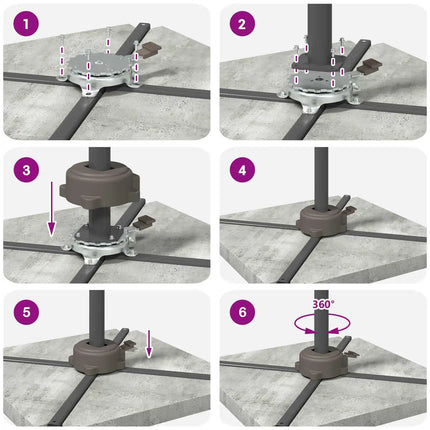 1

2

3

4

5

6

360°