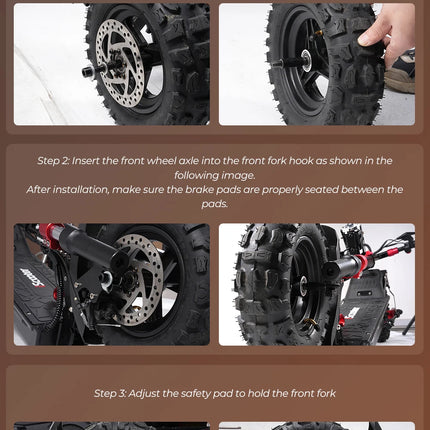 Step 2: Insert the front wheel axle into the front fork hook as shown in the following image.
After installation, make sure the brake pads are properly seated between the pads.

Step 3: Adjust the safety pad to hold the front fork