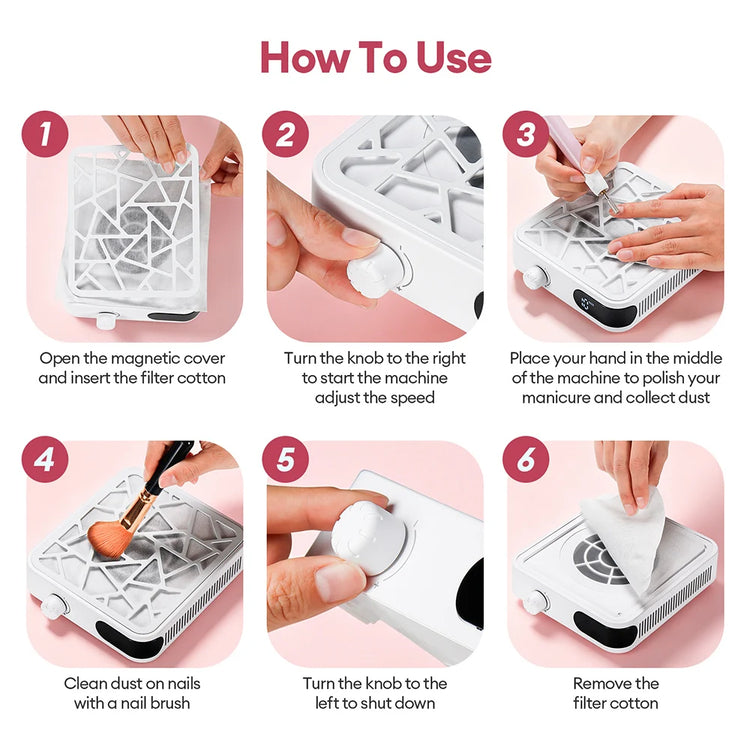 How To Use

1

Open the magnetic cover and insert the filter cotton

2

Turn the knob to the right to start the machine adjust the speed

3

Place your hand in the middle of the machine to polish your manicure and collect dust

4

Clean dust on nails with a nail brush

5

Turn the knob to the left to shut down

6

Remove the filter cotton