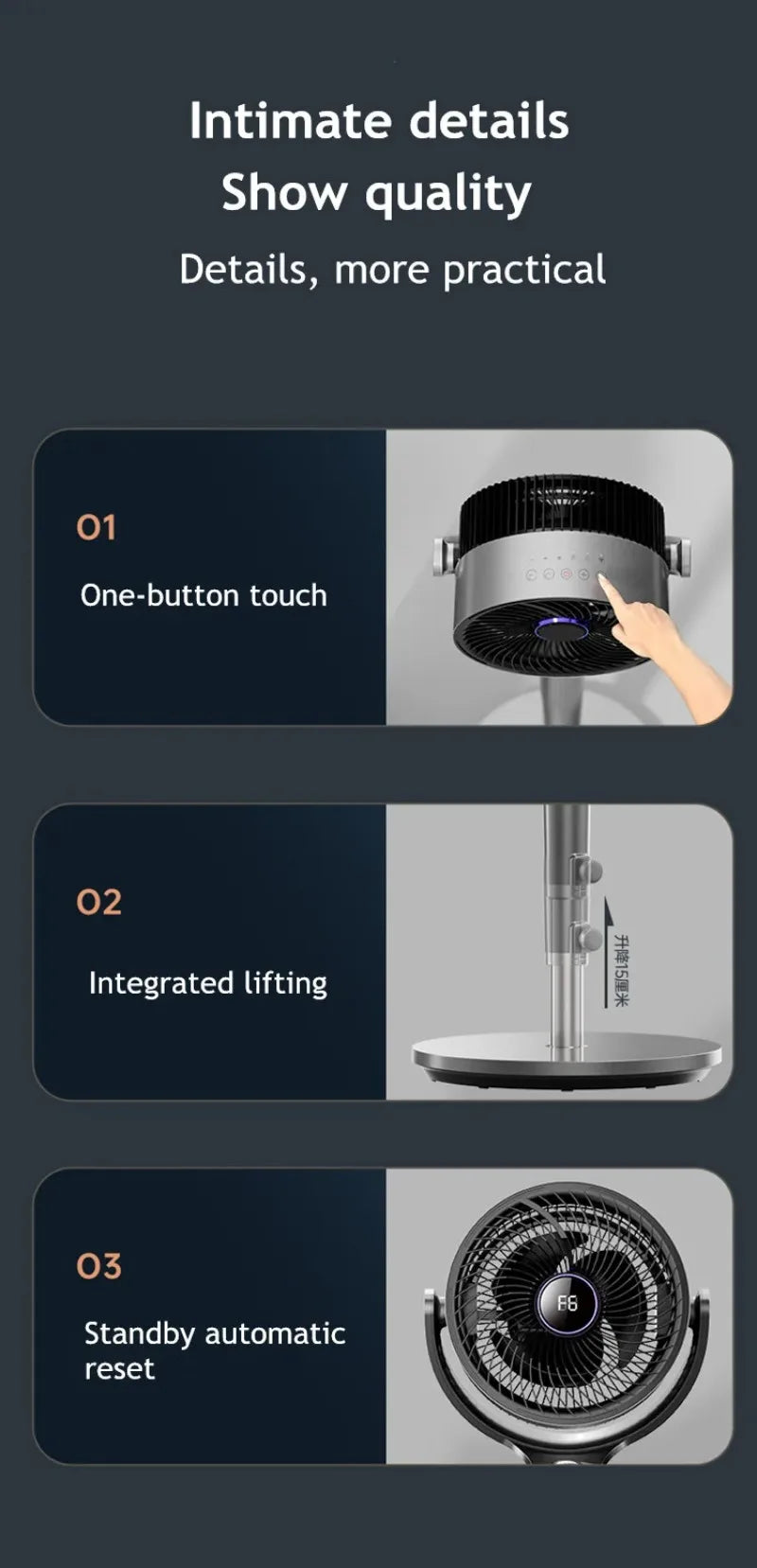 Intimate details
Show quality
Details, more practical

01
One-button touch

02
Integrated lifting

升降15厘米

03
Standby automatic reset

F6