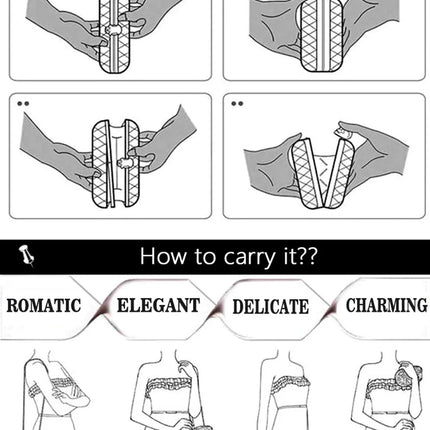 How to carry it??

ROMATIC

ELEGANT

DELICATE

CHARMING