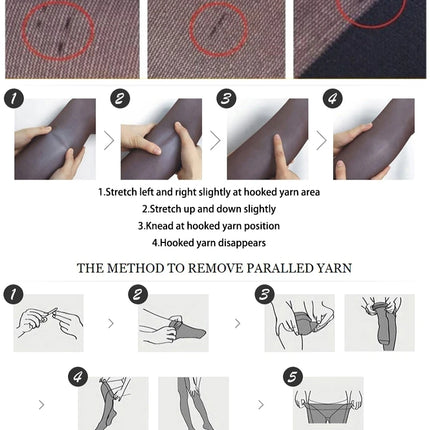 1

2

3

4

1.Stretch left and right slightly at hooked yarn area
2.Stretch up and down slightly
3.Knead at hooked yarn position
4.Hooked yarn disappears

THE METHOD TO REMOVE PARALLED YARN

1

2

3

4

5