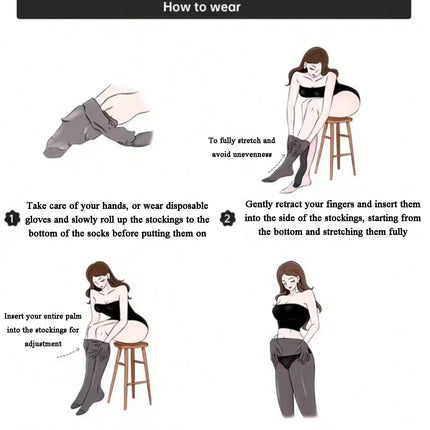 How to wear

To fully stretch and avoid unevenness

1 Take care of your hands, or wear disposable gloves and slowly roll up the stockings to the bottom of the socks before putting them on

2 Gently retract your fingers and insert them into the side of the stockings, starting from the bottom and stretching them fully

Insert your entire palm into the stockings for adjustment