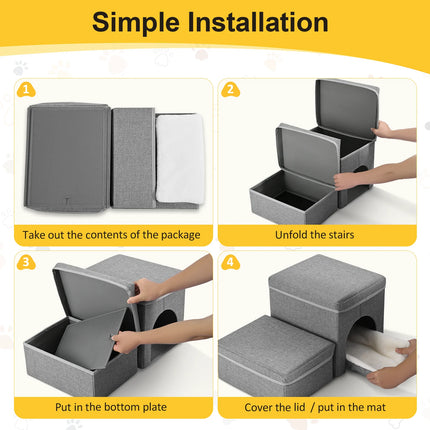 Simple Installation

1

Take out the contents of the package

2

Unfold the stairs

3

Put in the bottom plate

4

Cover the lid / put in the mat