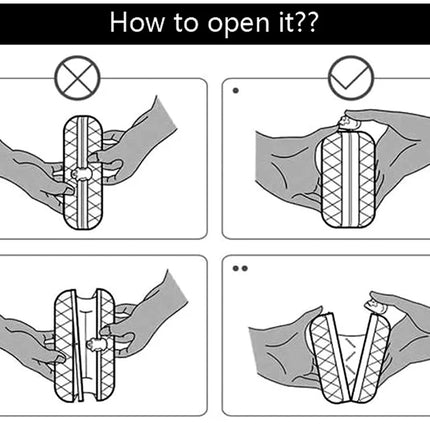 How to open it??