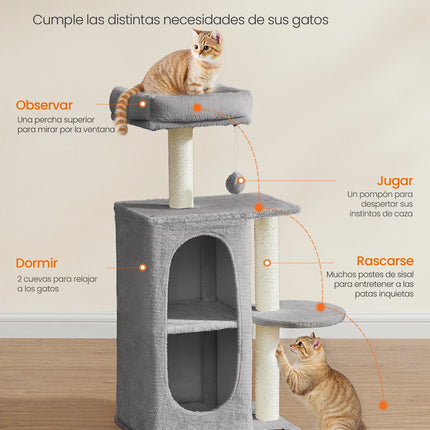 Cumple las distintas necesidades de sus gatos

Observar
Una percha superior para mirar por la ventana

Jugar
Un pompón para despertar sus instintos de caza

Dormir
2 cuevas para relajar a los gatos

Rascarse
Muchos postes de sisal para entretener a las patas inquietas