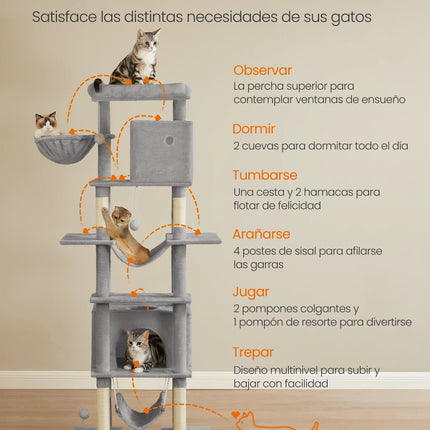 Satisface las distintas necesidades de sus gatos

Observar
La percha superior para contemplar ventanas de ensueño

Dormir
2 cuevas para dormitar todo el día

Tumbarse
Una cesta y 2 hamacas para flotar de felicidad

Arañarse
4 postes de sisal para afilarse las garras

Jugar
2 pompones colgantes y 1 pompón de resorte para divertirse

Trepar
Diseño multinivel para subir y bajar con facilidad