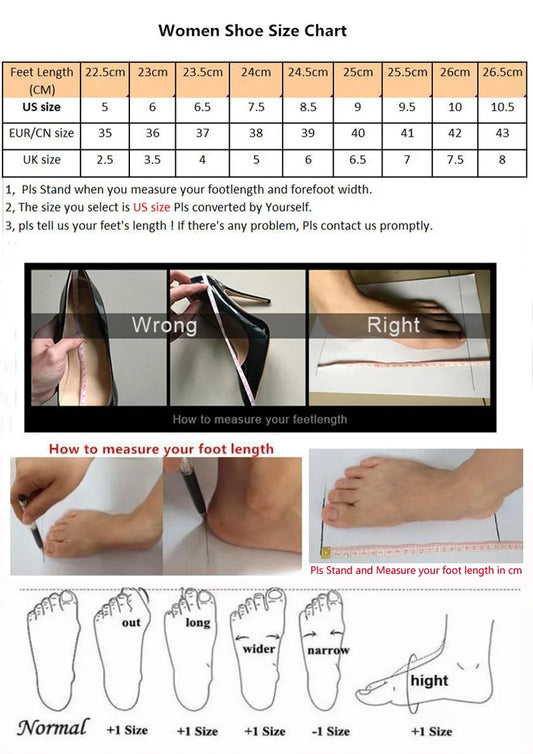 Women Shoe Size Chart

| Feet Length (CM) | 22.5cm | 23cm | 23.5cm | 24cm | 24.5cm | 25cm | 25.5cm | 26cm | 26.5cm |
|---|---|---|---|---|---|---|---|---|---|
| US size | 5 | 6 | 6.5 | 7.5 | 8.5 | 9 | 9.5 | 10 | 10.5 |
| EUR/CN size | 35 | 36 | 37 | 38 | 39 | 40 | 41 | 42 | 43 |
| UK size | 2.5 | 3.5 | 4 | 5 | 6 | 6.5 | 7 | 7.5 | 8 |

1, Pls Stand when you measure your footlength and forefoot width.
2, The size you select is US size Pls converted by Yourself.
3, pls tell us your feet's length ! If there's any problem, Pls contact us promptly.

Wrong

Right

How to measure your feetlength

How to measure your foot length

Pls Stand and Measure your foot length in cm

out

long

wider

narrow

hight

Normal

+1 Size

+1 Size

+1 Size

-1 Size

+1 Size